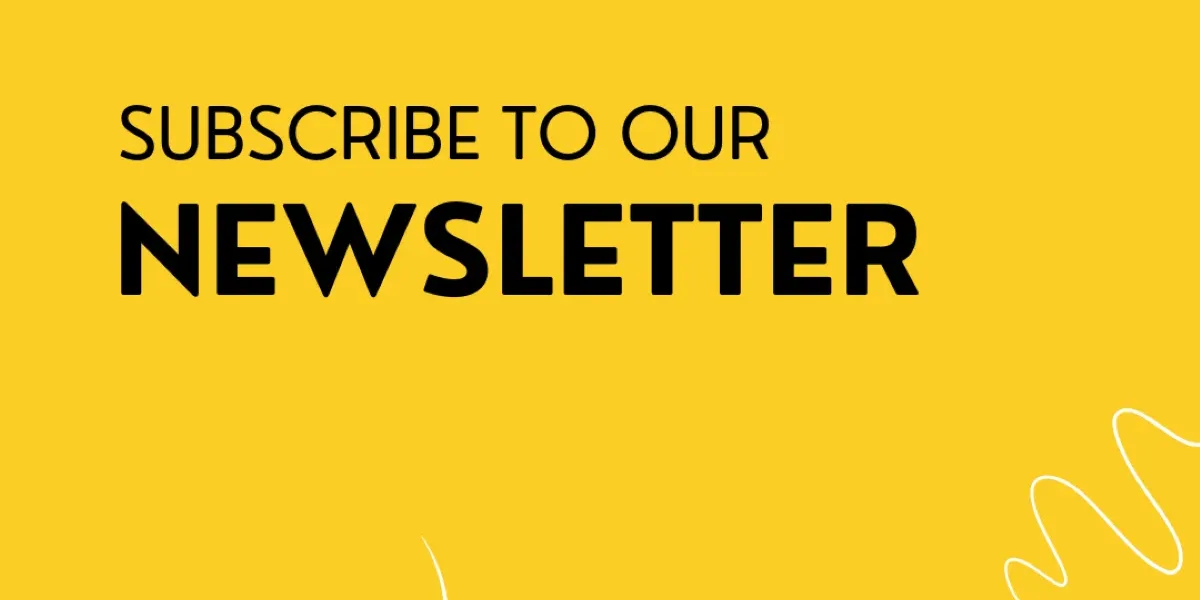 SUBSCRIBE TO OUR
NEWSLETTER